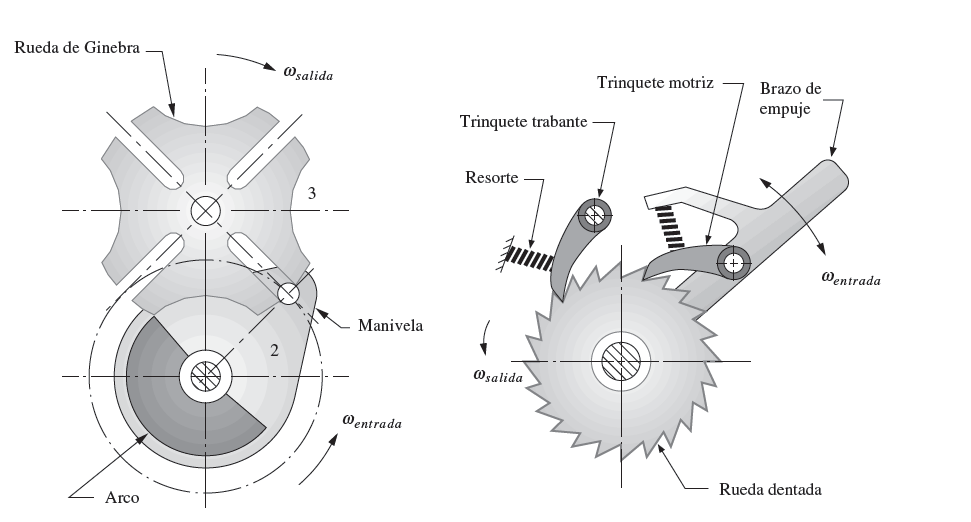 Rueda de Ginebra

$\omega_{salida}$

3

Manivela

2

$\omega_{entrada}$

Arco

Trinquete motriz

Brazo de empuje

Trinquete trabante

Resorte

$\omega_{entrada}$

$\omega_{salida}$

Rueda dentada